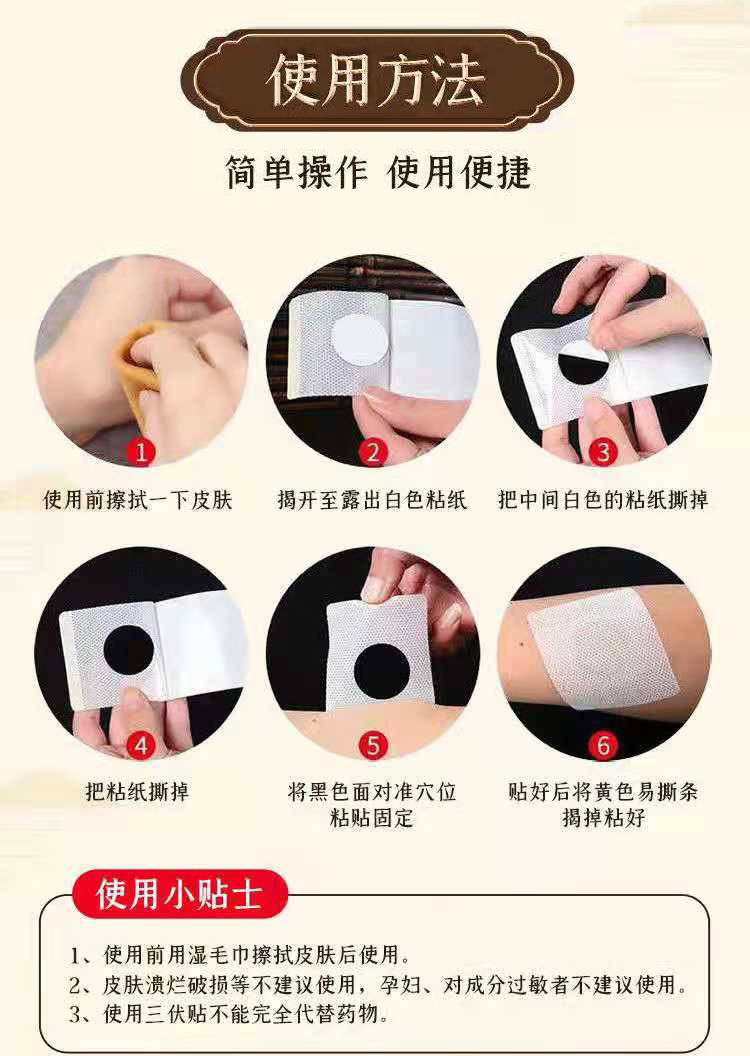 使用方法

简单操作 使用便捷

1
使用前擦拭一下皮肤

2
揭开至露出白色粘纸

3
把中间白色的粘纸撕掉

4
把粘纸撕掉

5
将黑色面对准穴位粘贴固定

6
贴好后将黄色易撕条揭掉粘好

使用小贴士

1、使用前用湿毛巾擦拭皮肤后使用。
2、皮肤溃烂破损等不建议使用，孕妇、对成分过敏者不建议使用。
3、使用三伏贴不能完全代替药物。