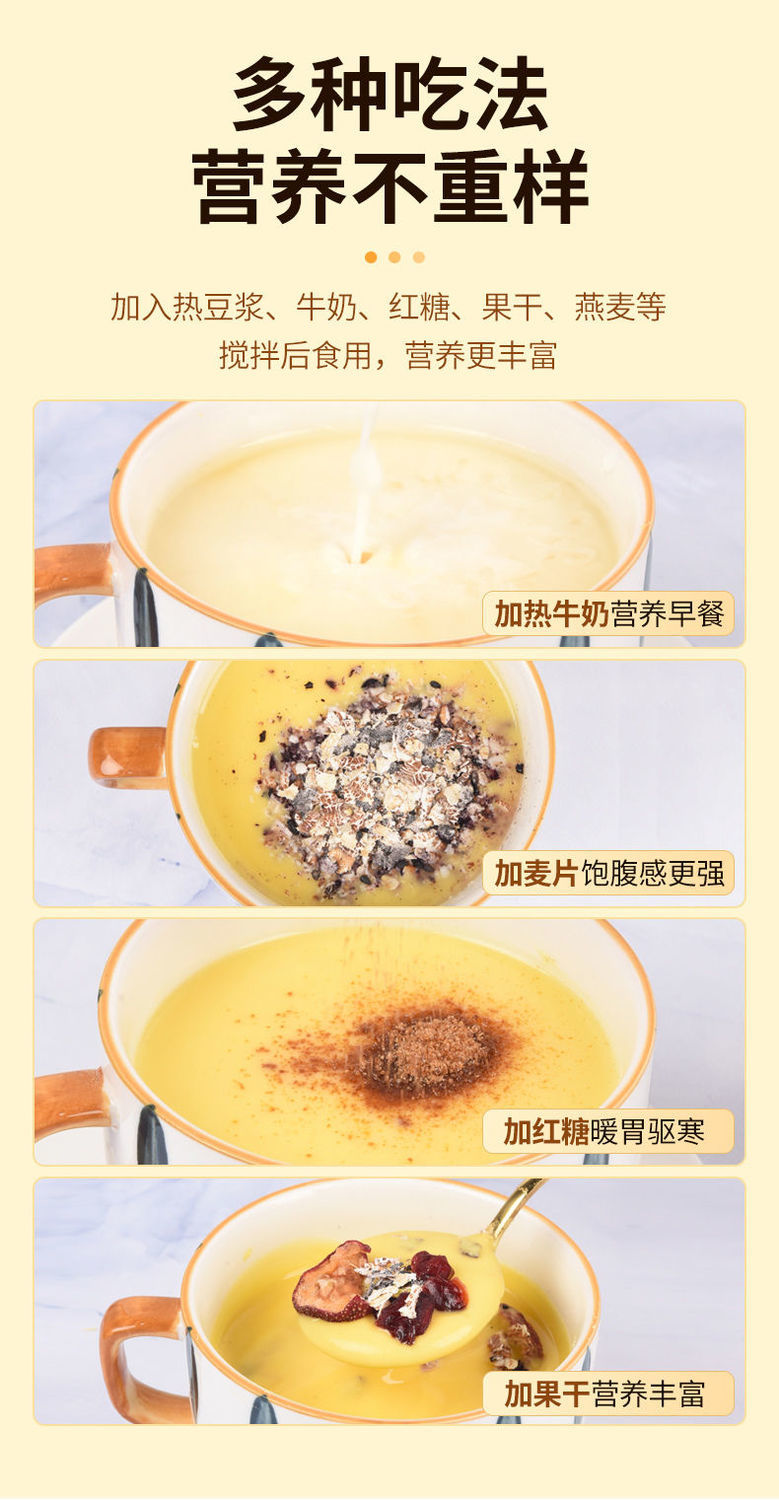 多种吃法
营养不重样

加入热豆浆、牛奶、红糖、果干、燕麦等
搅拌后食用，营养更丰富

加热牛奶营养早餐

加麦片饱腹感更强

加红糖暖胃驱寒

加果干营养丰富