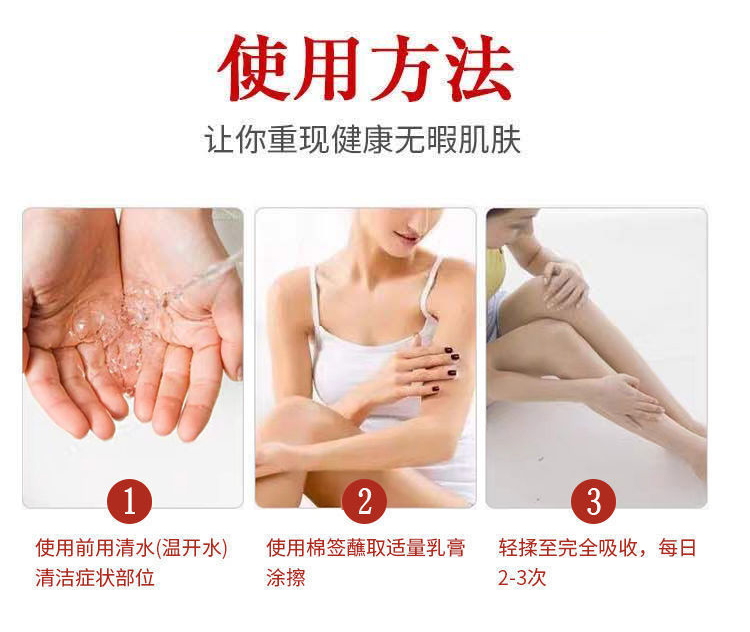 使用方法

让你重现健康无暇肌肤

1

使用前用清水(温开水)清洁症状部位

2

使用棉签蘸取适量乳膏涂擦

3

轻揉至完全吸收，每日2-3次