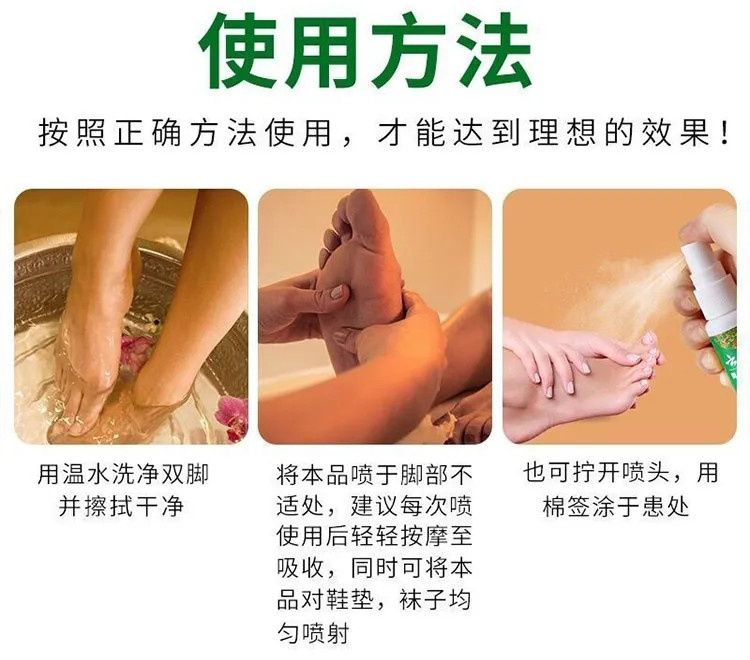 使用方法

按照正确方法使用，才能达到理想的效果！

用温水洗净双脚并擦拭干净

将本品喷于脚部不适处，建议每次喷使用后轻轻按摩至吸收，同时可将本品对鞋垫，袜子均匀喷射

也可拧开喷头，用棉签涂于患处