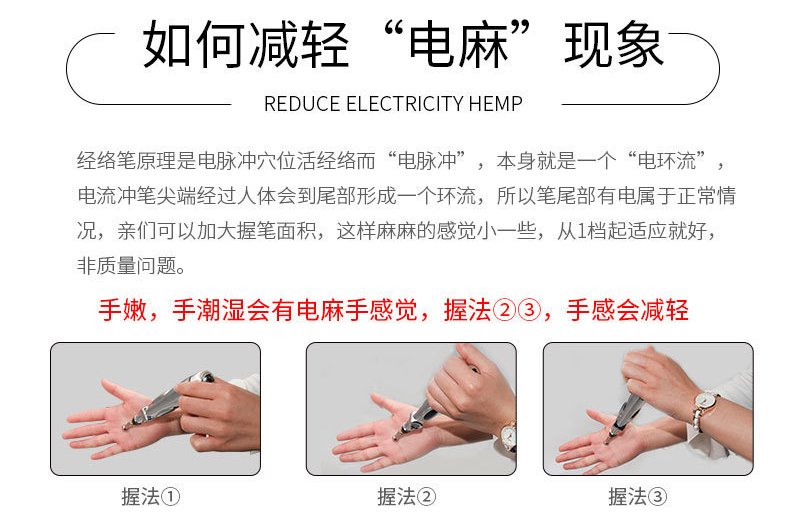 如何减轻“电麻”现象

REDUCE ELECTRICITY HEMP

经络笔原理是电脉冲穴位活经络而“电脉冲”，本身就是一个“电环流”，电流冲笔尖端经过人体会到尾部形成一个环流，所以笔尾部有电属于正常情况，亲们可以加大握笔面积，这样麻麻的感觉小一些，从1档起适应就好，非质量问题。

手嫩，手潮湿会有电麻手感觉，握法②③，手感会减轻

握法①

握法②

握法③