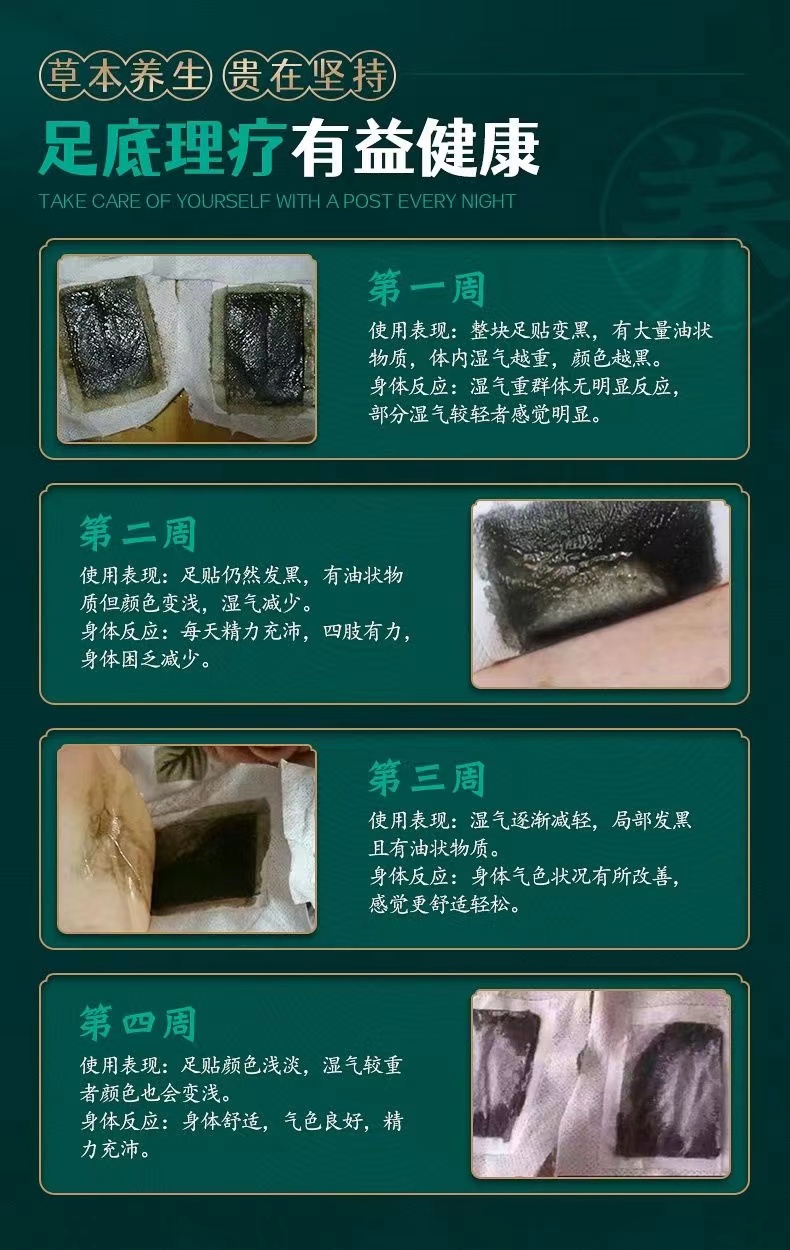 草本养生 贵在坚持

足底理疗有益健康

TAKE CARE OF YOURSELF WITH A POST EVERY NIGHT

养

第一周

使用表现：整块足贴变黑，有大量油状物质，体内湿气越重，颜色越黑。
身体反应：湿气重群体无明显反应，部分湿气较轻者感觉明显。

第二周

使用表现：足贴仍然发黑，有油状物质但颜色变浅，湿气减少。
身体反应：每天精力充沛，四肢有力，身体困乏减少。

第三周

使用表现：湿气逐渐减轻，局部发黑且有油状物质。
身体反应：身体气色状况有所改善，感觉更舒适轻松。

第四周

使用表现：足贴颜色浅淡，湿气较重者颜色也会变浅。
身体反应：身体舒适，气色良好，精力充沛。