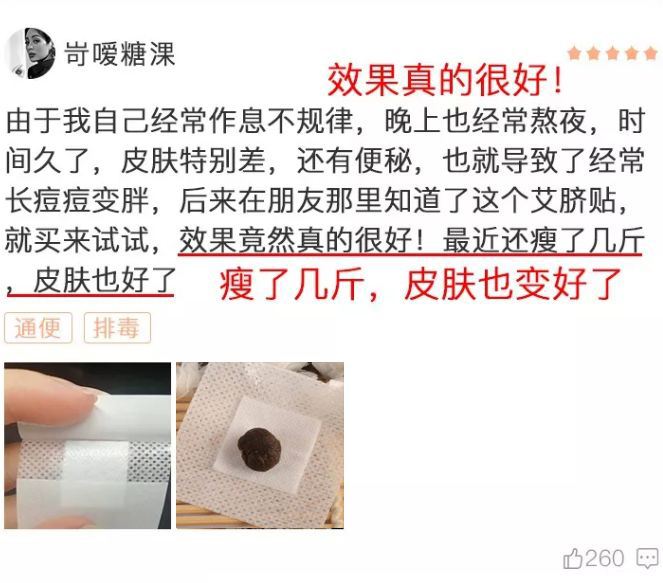 岢嗳糖淉

效果真的很好!

由于我自己经常作息不规律，晚上也经常熬夜，时间久了，皮肤特别差，还有便秘，也就导致了经常长痘痘变胖，后来在朋友那里知道了这个艾脐贴，就买来试试，效果竟然真的很好！最近还瘦了几斤，皮肤也好了

瘦了几斤，皮肤也变好了

通便 排毒

260