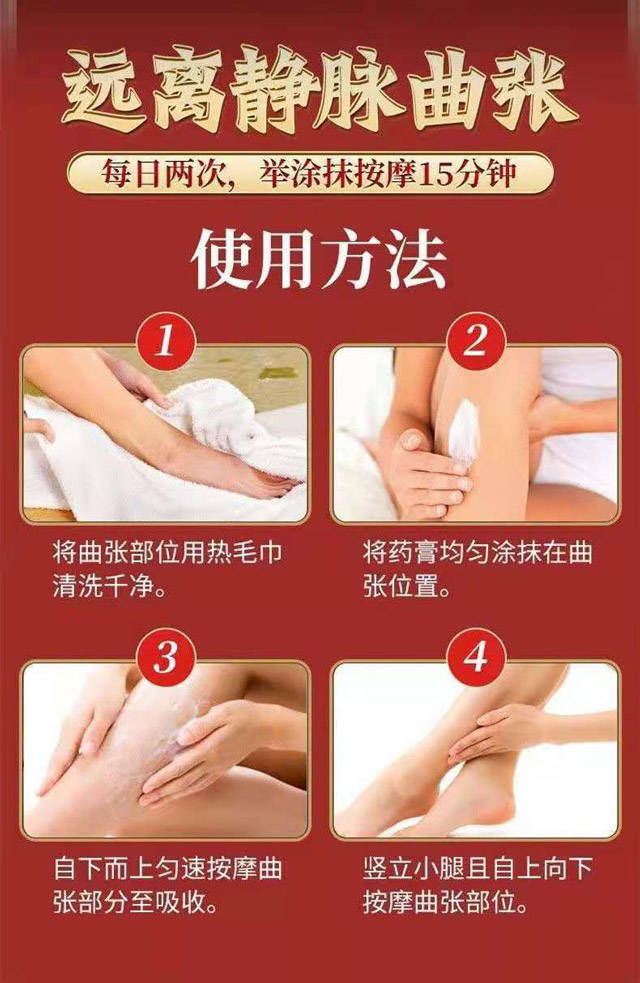 远离静脉曲张

每日两次，举涂抹按摩15分钟

使用方法

1

将曲张部位用热毛巾清洗千净。

2

将药膏均匀涂抹在曲张位置。

3

自下而上匀速按摩曲张部分至吸收。

4

竖立小腿且自上向下按摩曲张部位。