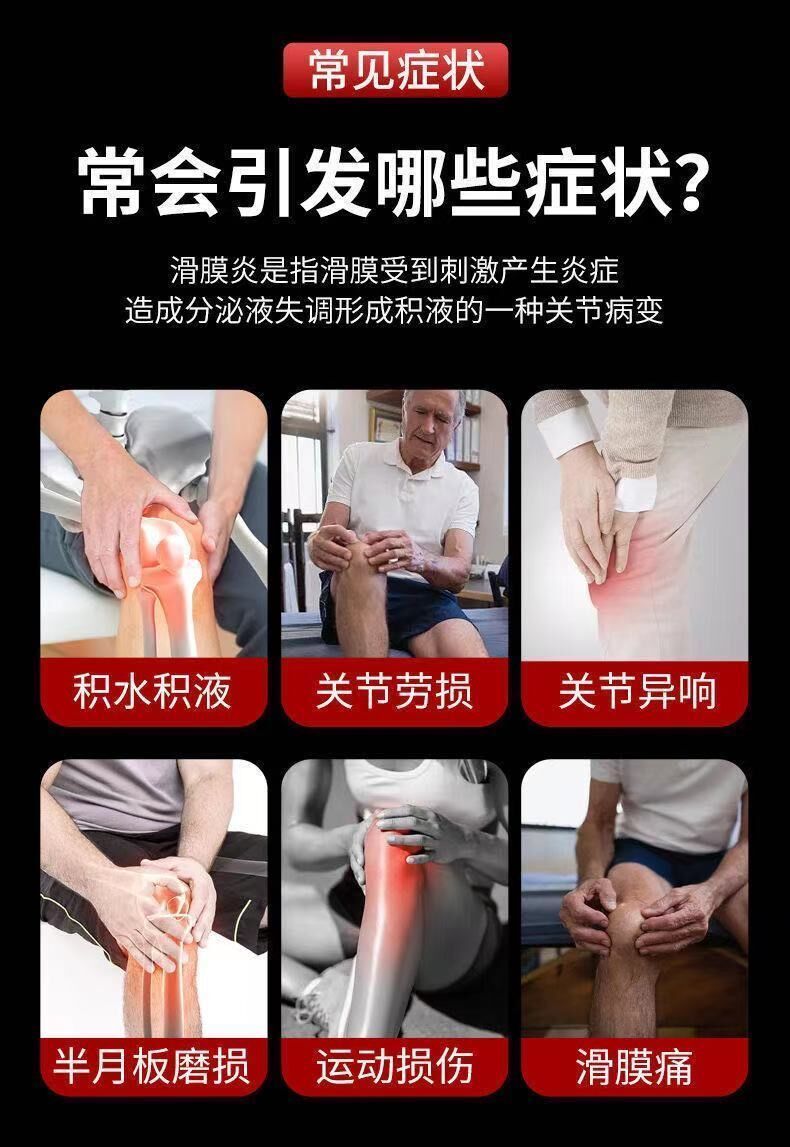 常见症状

常会引发哪些症状？

滑膜炎是指滑膜受到刺激产生炎症
造成分泌液失调形成积液的一种关节病变

积水积液

关节劳损

关节异响

半月板磨损

运动损伤

滑膜痛