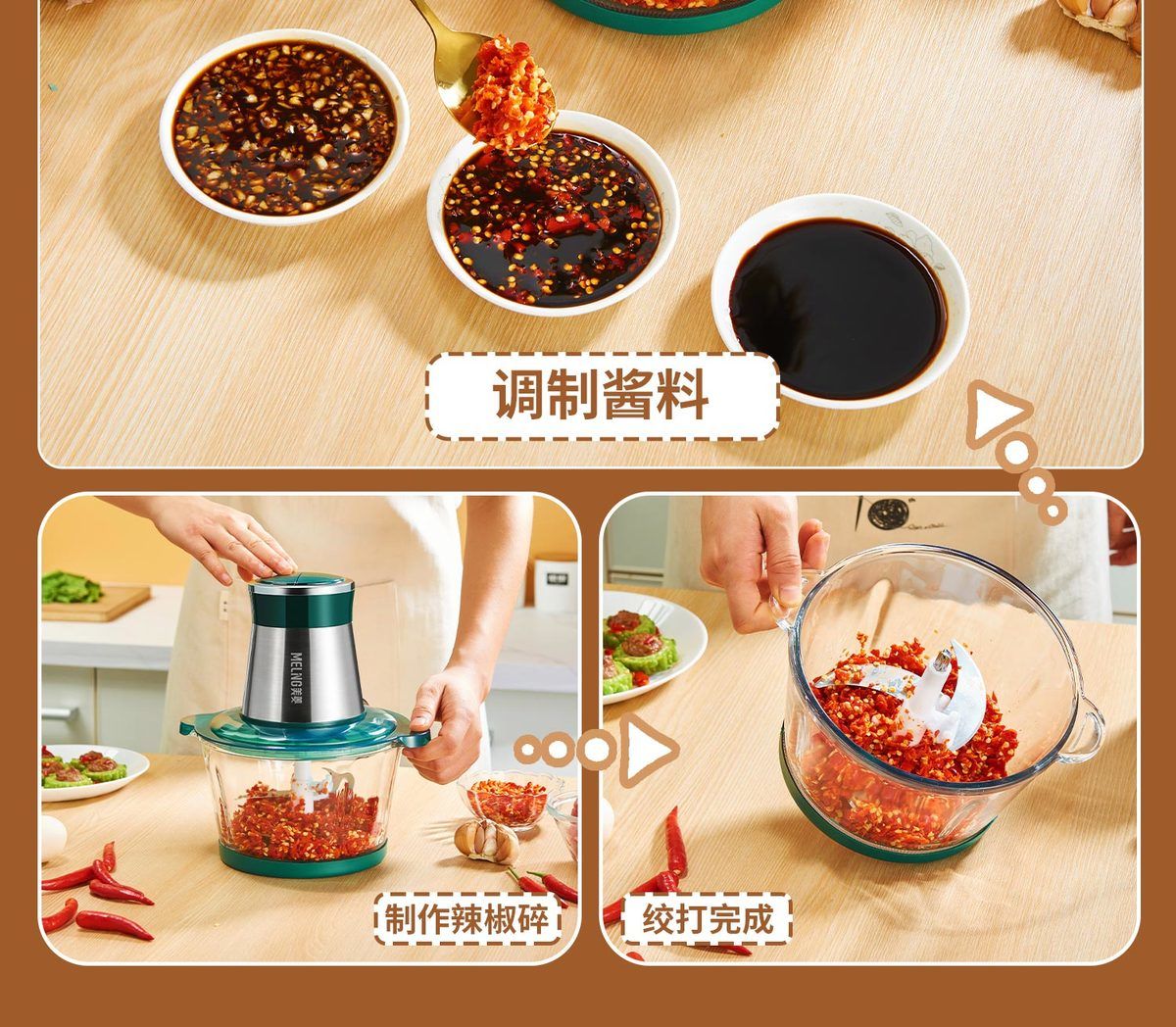 调制酱料

MELING美菱

制作辣椒碎

绞打完成