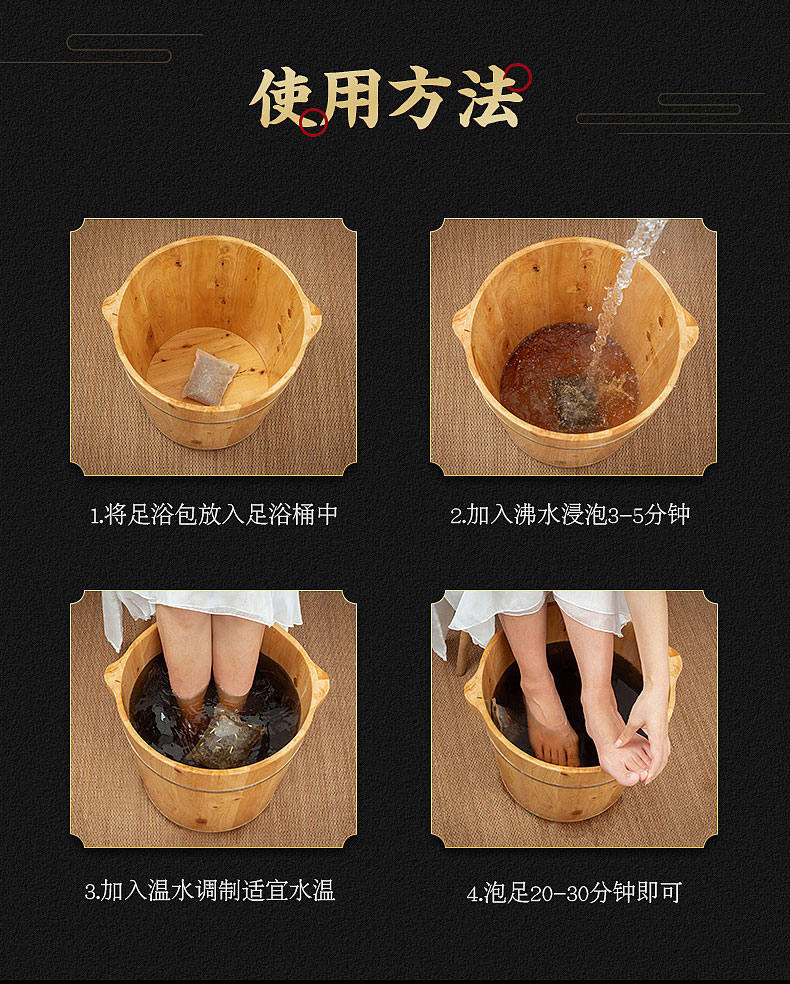 使用方法

1.将足浴包放入足浴桶中

2.加入沸水浸泡3-5分钟

3.加入温水调制适宜水温

4.泡足20-30分钟即可