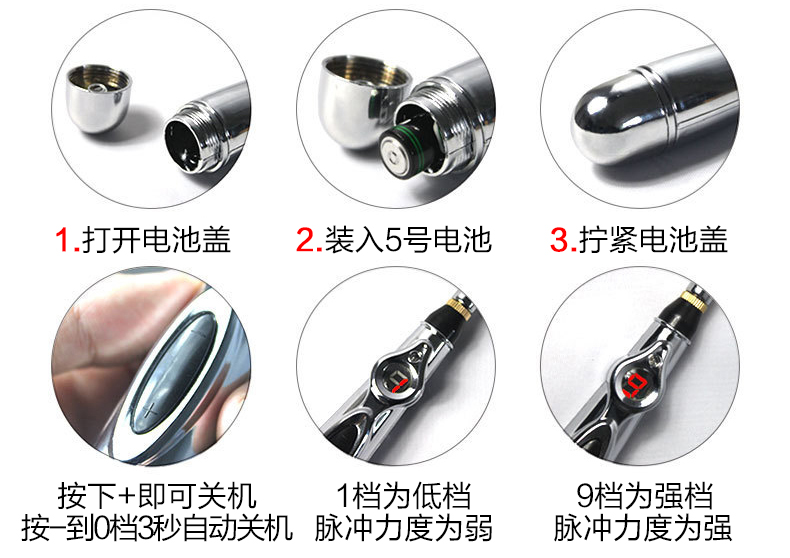 1.打开电池盖

2.装入5号电池

3.拧紧电池盖

按下+即可关机
按-到0档3秒自动关机

1档为低档
脉冲力度为弱

9档为强档
脉冲力度为强